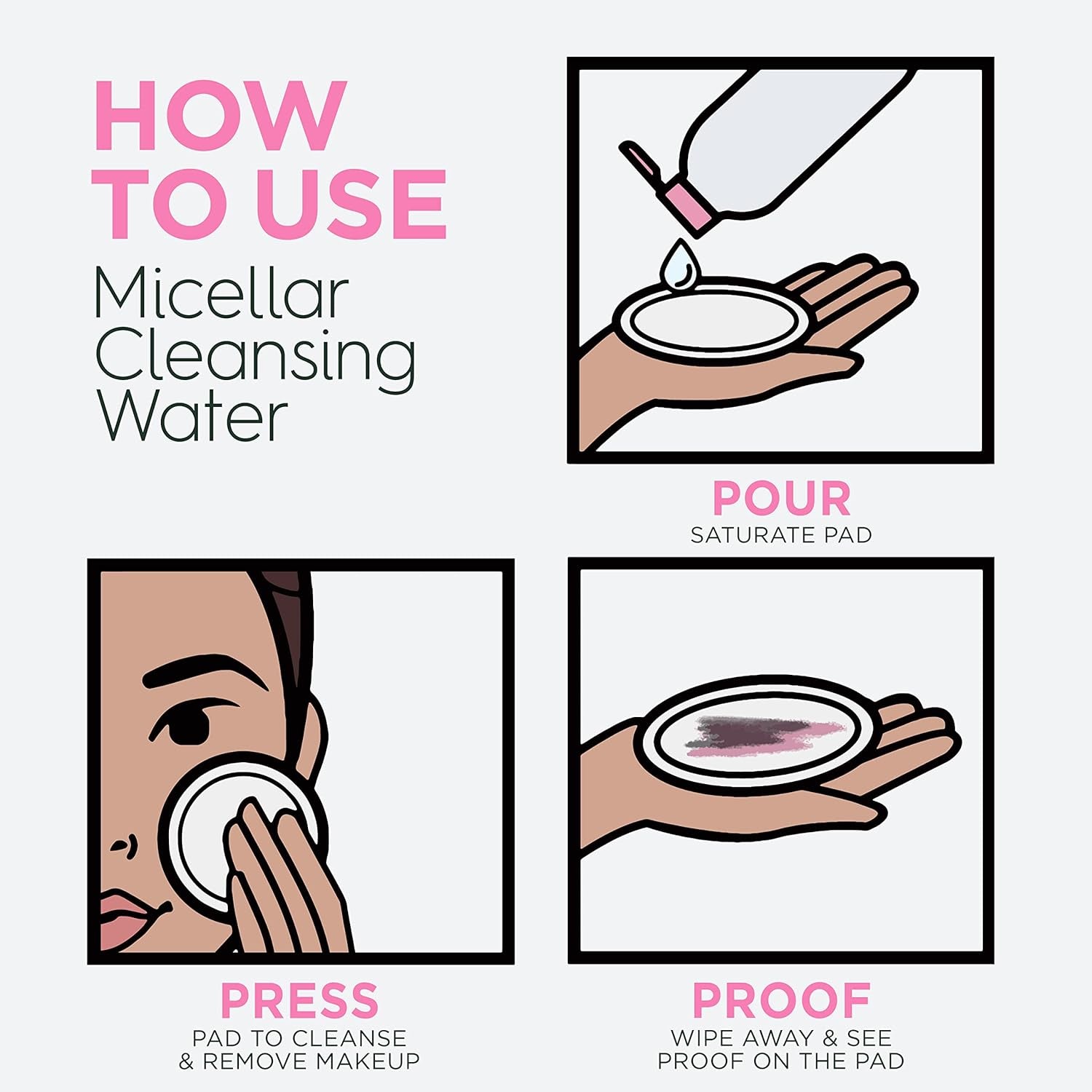 HOW TO USE
Micellar Cleansing Water

POUR
SATURATE PAD

PRESS
PAD TO CLEANSE & REMOVE MAKEUP

PROOF
WIPE AWAY & SEE PROOF ON THE PAD